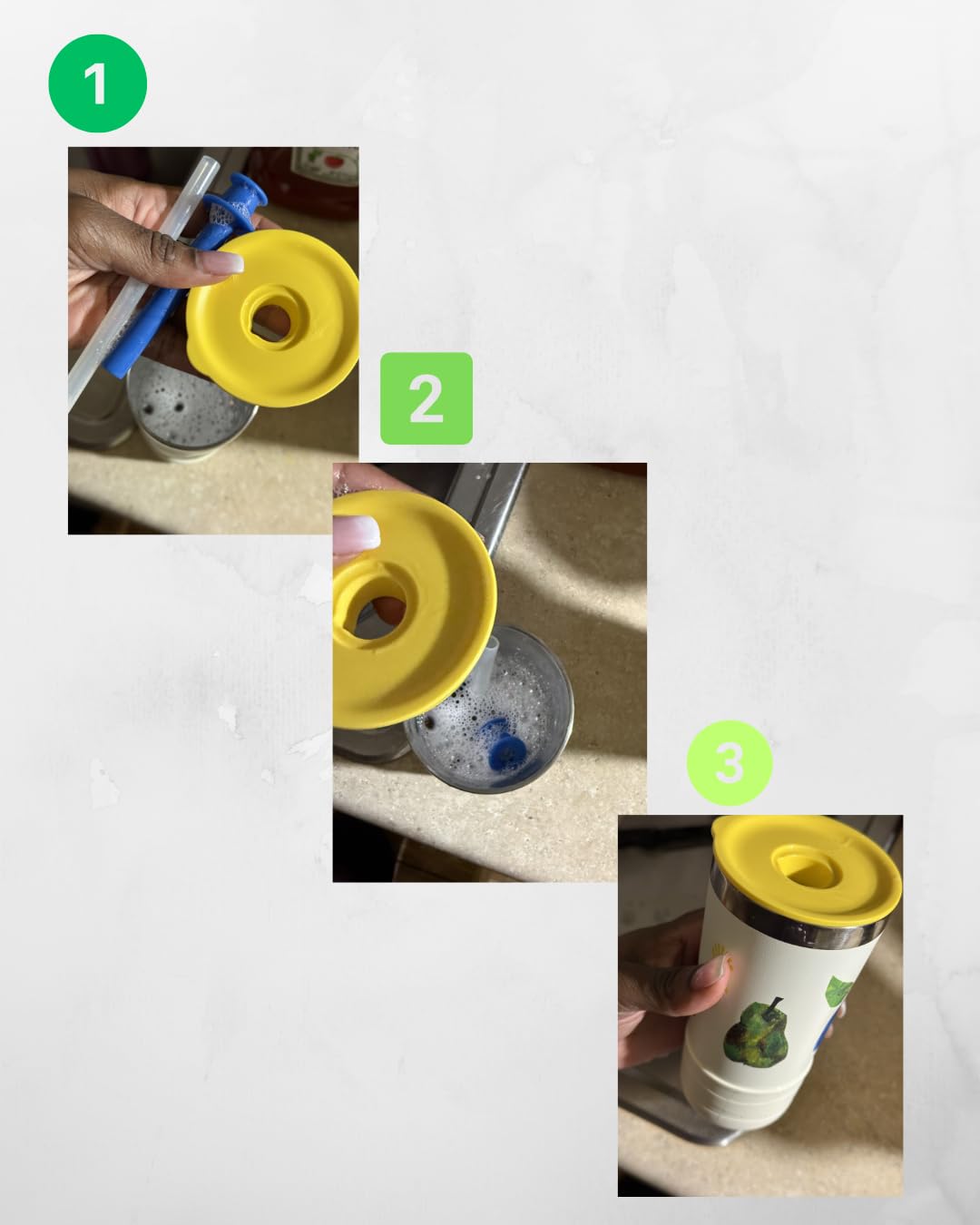 1

2

3