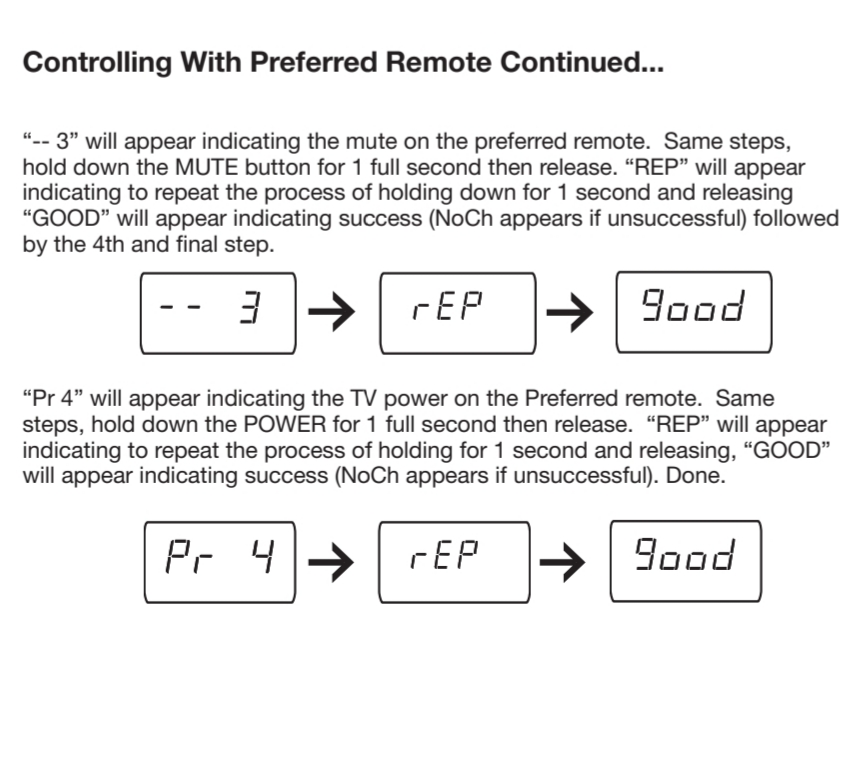 Controlling With Preferred Remote Continued...

“-- 3” will appear indicating the mute on the preferred remote. Same steps, hold down the MUTE button for 1 full second then release. “REP” will appear indicating to repeat the process of holding down for 1 second and releasing “GOOD” will appear indicating success (NoCh appears if unsuccessful) followed by the 4th and final step.

-- 3 → rEP → 9ood

“Pr 4” will appear indicating the TV power on the Preferred remote. Same steps, hold down the POWER for 1 full second then release. “REP” will appear indicating to repeat the process of holding for 1 second and releasing, “GOOD” will appear indicating success (NoCh appears if unsuccessful). Done.

Pr 4 → rEP → 9ood